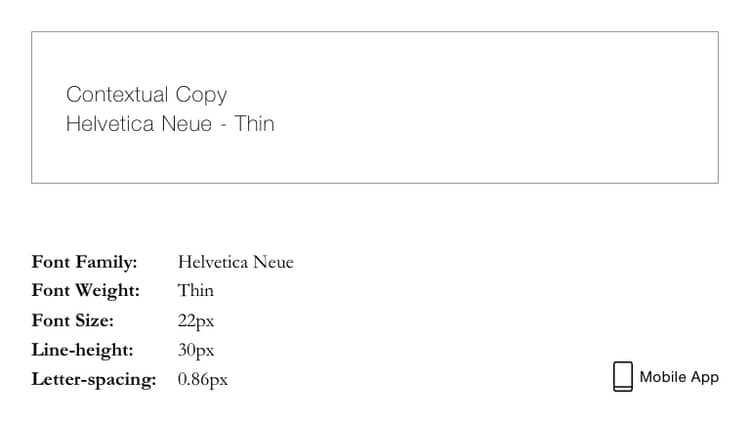 Contextual Copy
Helvetica Neue - Thin

Font Family: Helvetica Neue
Font Weight: Thin
Font Size: 22px
Line-height: 30px
Letter-spacing: 0.86px

Mobile App